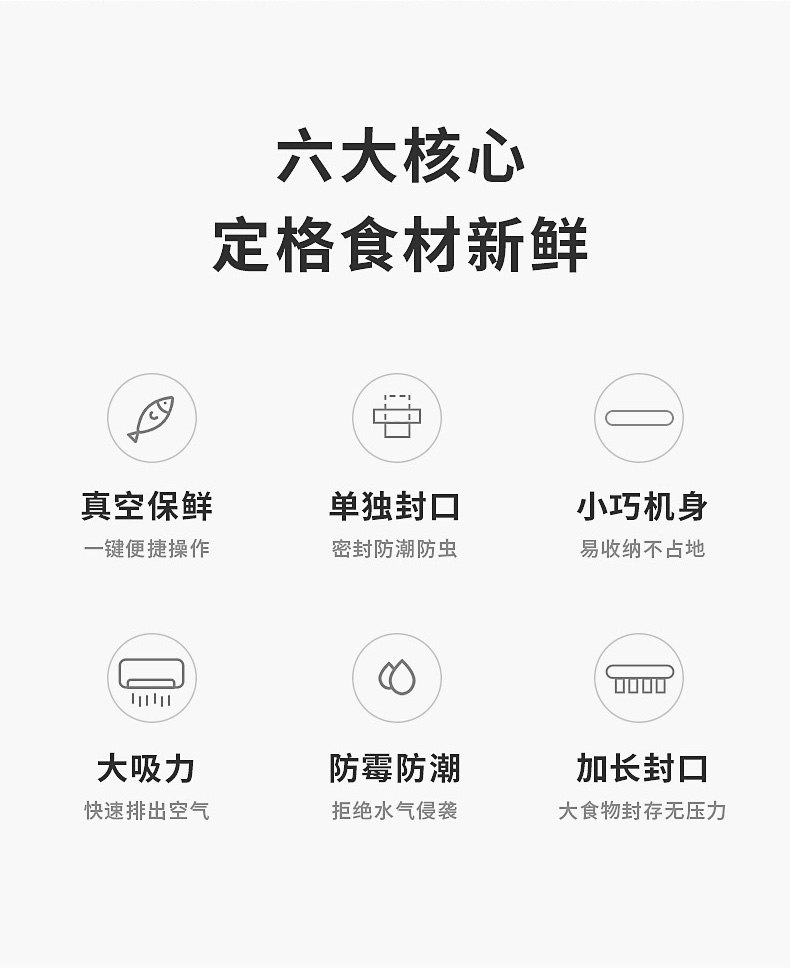 六大核心
定格食材新鲜

真空保鲜
一键便捷操作

单独封口
密封防潮防虫

小巧机身
易收纳不占地

大吸力
快速排出空气

防霉防潮
拒绝水气侵袭

加长封口
大食物封存无压力