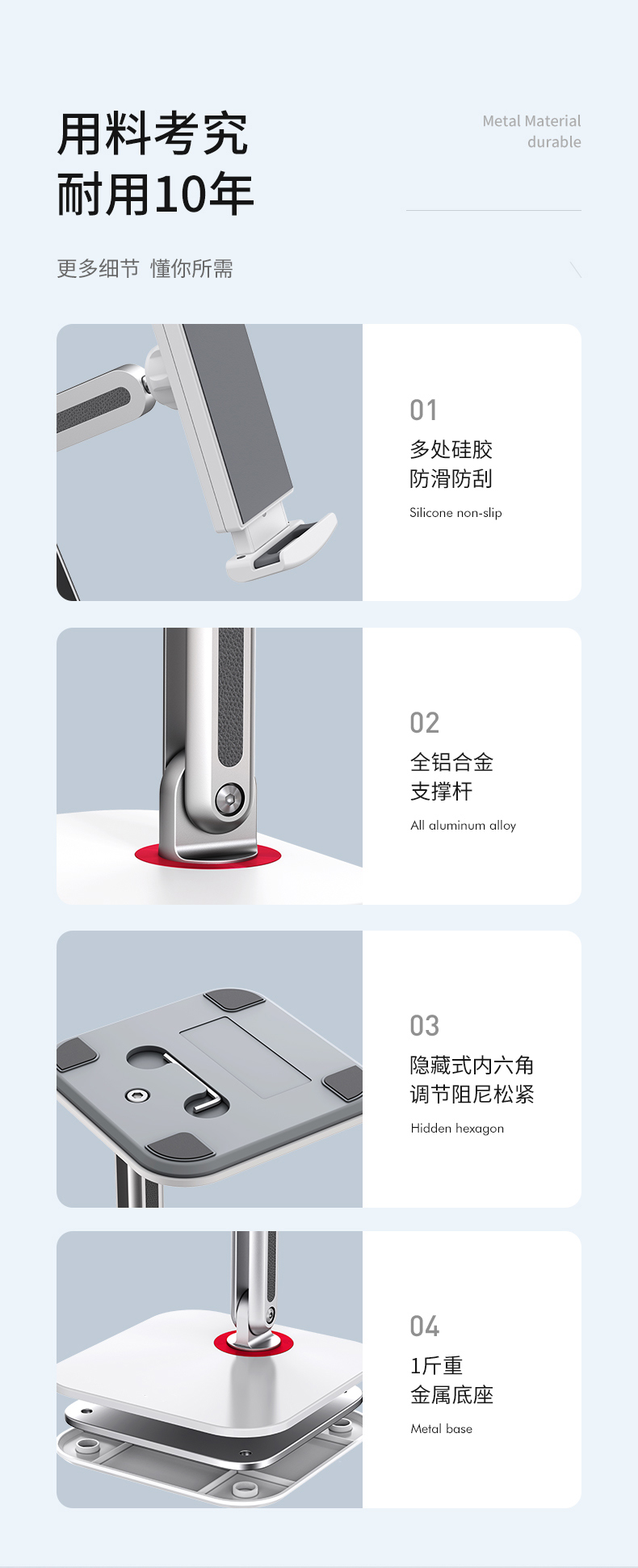 用料考究
耐用10年

Metal Material
durable

更多细节 懂你所需

01
多处硅胶
防滑防刮
Silicone non-slip

02
全铝合金
支撑杆
All aluminum alloy

03
隐藏式内六角
调节阻尼松紧
Hidden hexagon

04
1斤重
金属底座
Metal base