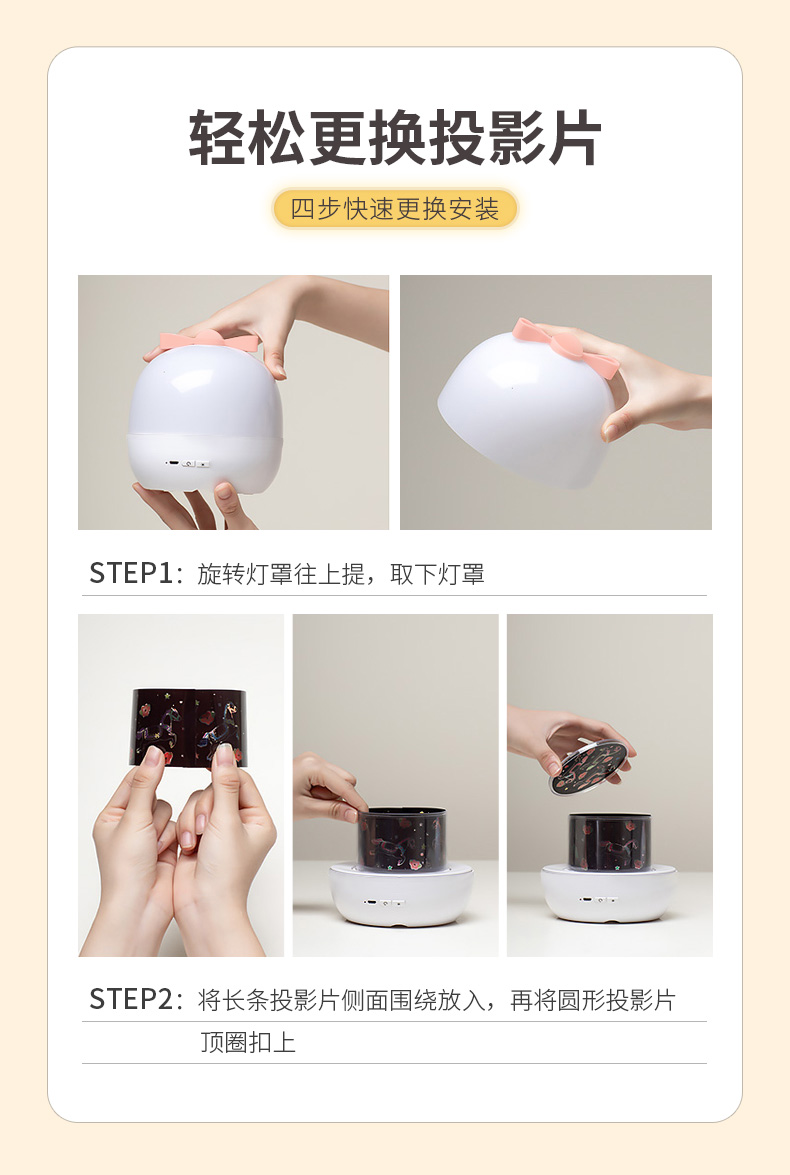 轻松更换投影片

四步快速更换安装

STEP1：旋转灯罩往上提，取下灯罩

STEP2：将长条投影片侧面围绕放入，再将圆形投影片顶圈扣上