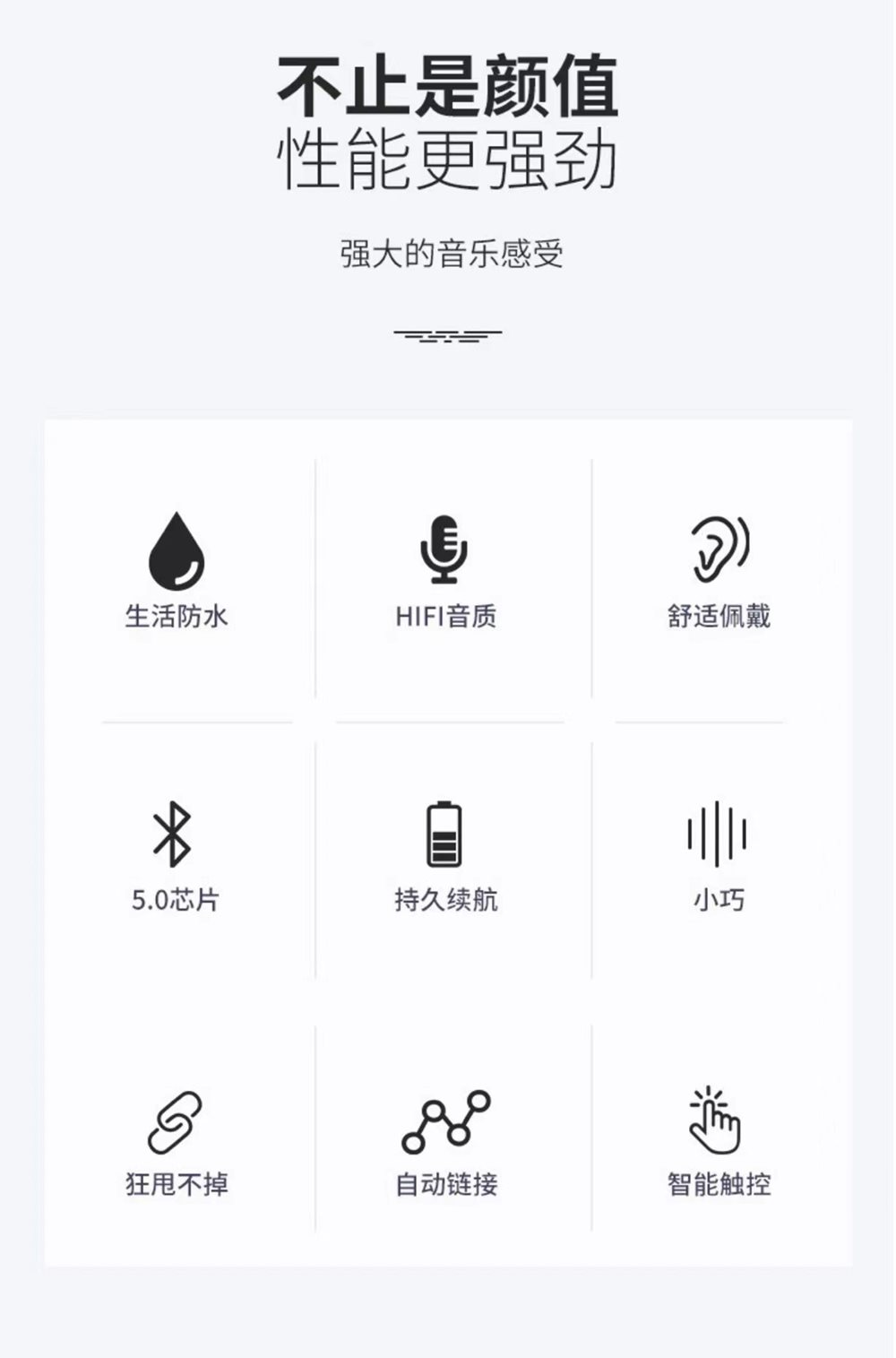 不止是颜值
性能更强劲

强大的音乐感受

生活防水

HIFI音质

舒适佩戴

5.0芯片

持久续航

小巧

狂甩不掉

自动链接

智能触控