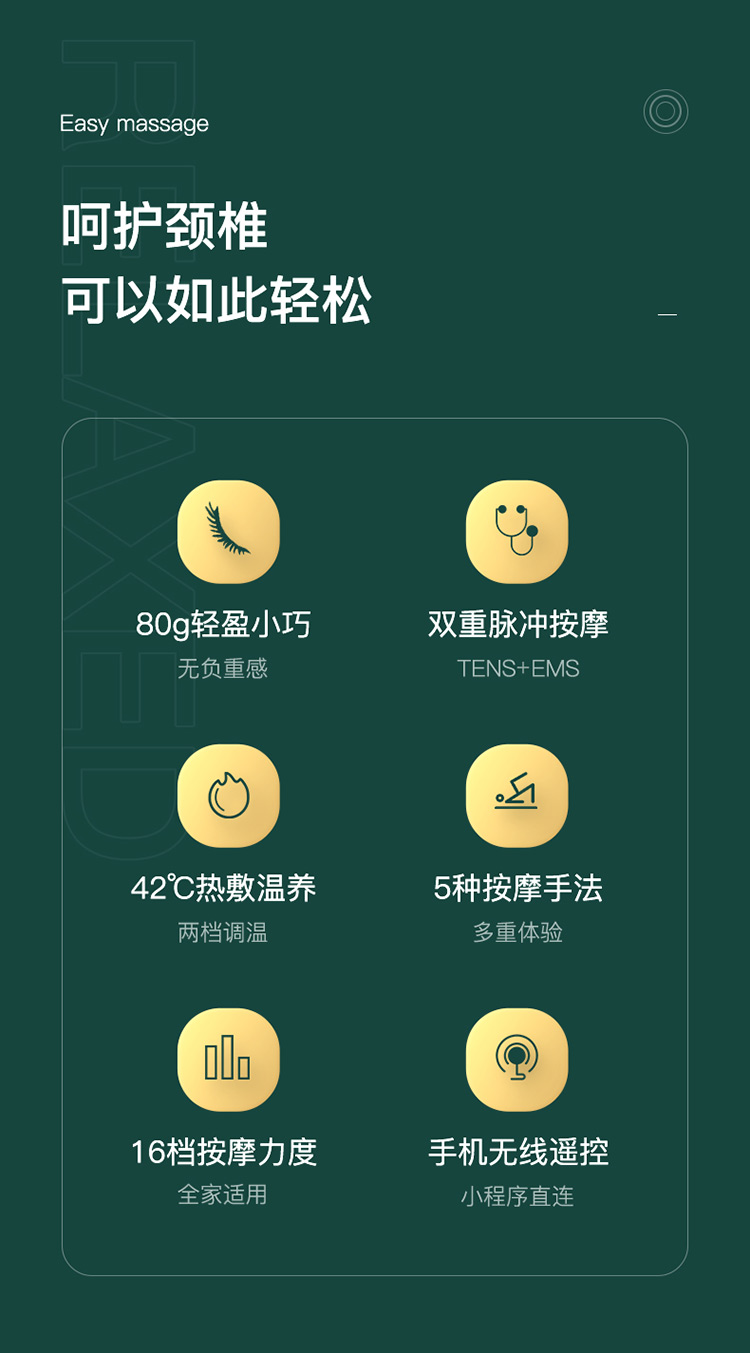 Easy massage

呵护颈椎
可以如此轻松

80g轻盈小巧
无负重感

双重脉冲按摩
TENS+EMS

42℃热敷温养
两档调温

5种按摩手法
多重体验

16档按摩力度
全家适用

手机无线遥控
小程序直连

RELAXED