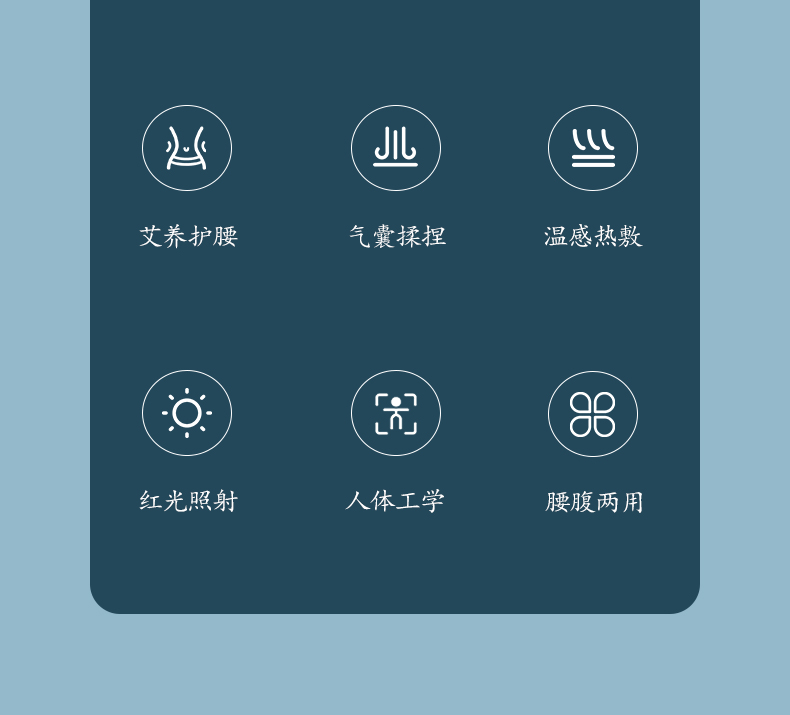 艾养护腰

气囊揉捏

温感热敷

红光照射

人体工学

腰腹两用