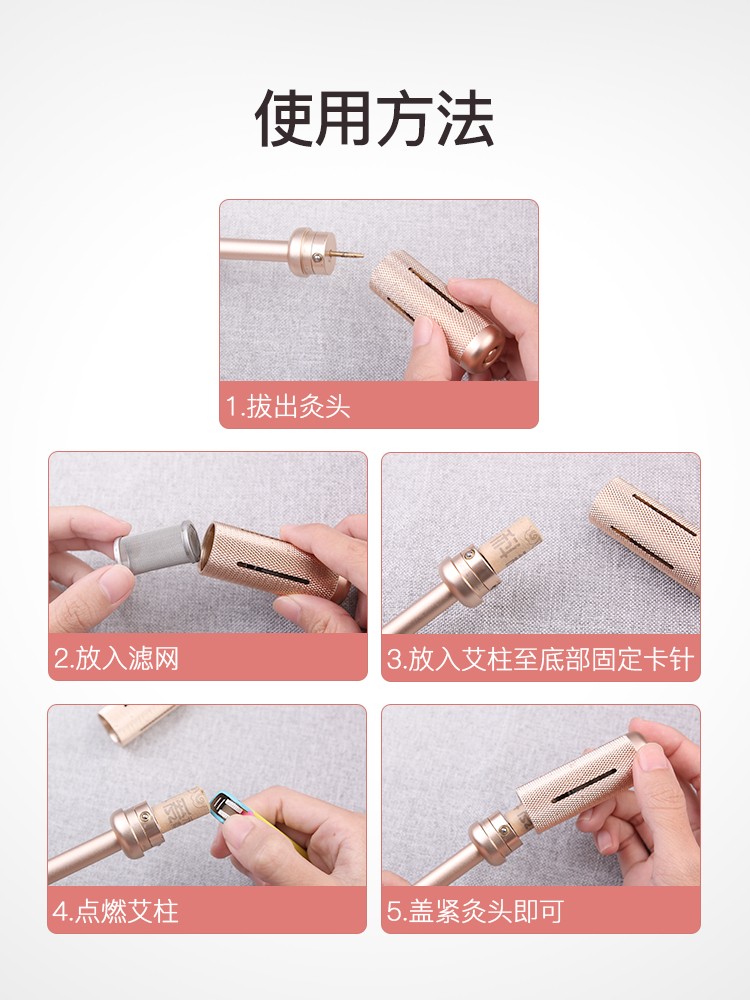 使用方法

1.拔出灸头

2.放入滤网

3.放入艾柱至底部固定卡针

4.点燃艾柱

5.盖紧灸头即可